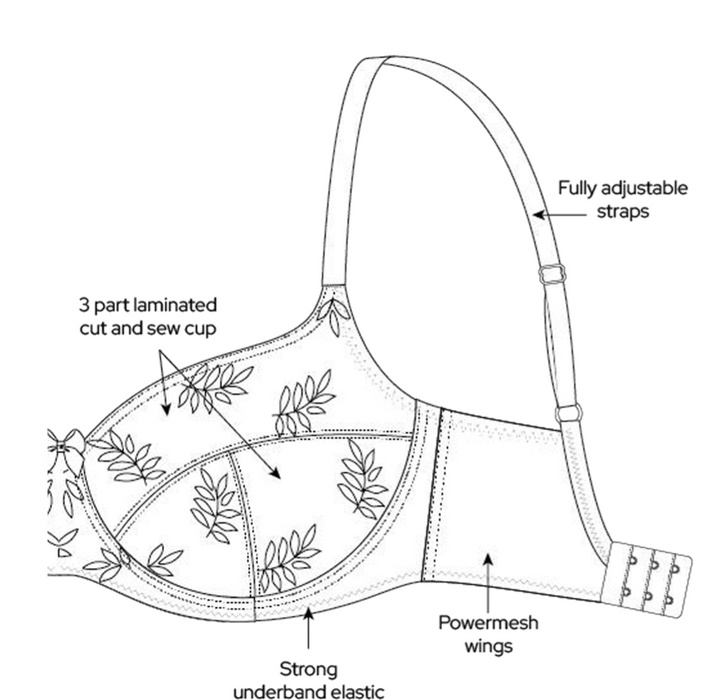 Fully adjustable straps

3 part laminated cut and sew cup

Powermesh wings

Strong underband elastic